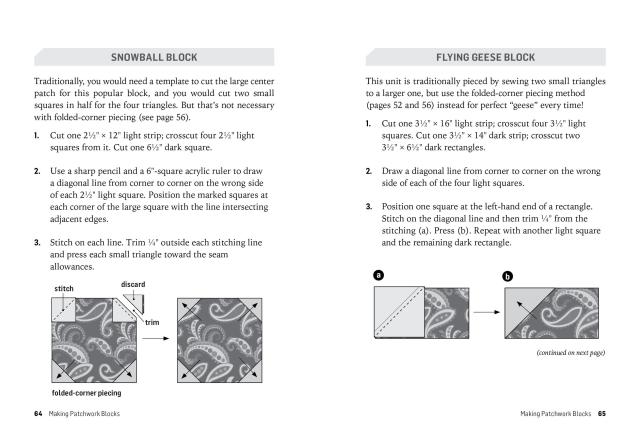 SNOWBALL BLOCK

Traditionally, you would need a template to cut the large center patch for this popular block, and you would cut two small squares in half for the four triangles. But that's not necessary with folded-corner piecing (see page 56).

1. Cut one 2½" × 12" light strip; crosscut four 2½" light squares from it. Cut one 6½" dark square.

2. Use a sharp pencil and a 6"-square acrylic ruler to draw a diagonal line from corner to corner on the wrong side of each 2½" light square. Position the marked squares at each corner of the large square with the line intersecting adjacent edges.

3. Stitch on each line. Trim ¼" outside each stitching line and press each small triangle toward the seam allowances.

stitch

discard

trim

folded-corner piecing

64 Making Patchwork Blocks

FLYING GEESE BLOCK

This unit is traditionally pieced by sewing two small triangles to a larger one, but use the folded-corner piecing method (pages 52 and 56) instead for perfect "geese" every time!

1. Cut one 3½" × 16" light strip; crosscut four 3½" light squares. Cut one 3½" × 14" dark strip; crosscut two 3½" × 6½" dark rectangles.

2. Draw a diagonal line from corner to corner on the wrong side of each of the four light squares.

3. Position one square at the left-hand end of a rectangle. Stitch on the diagonal line and then trim ¼" from the stitching (a). Press (b). Repeat with another light square and the remaining dark rectangle.

a

b

(continued on next page)

Making Patchwork Blocks 65