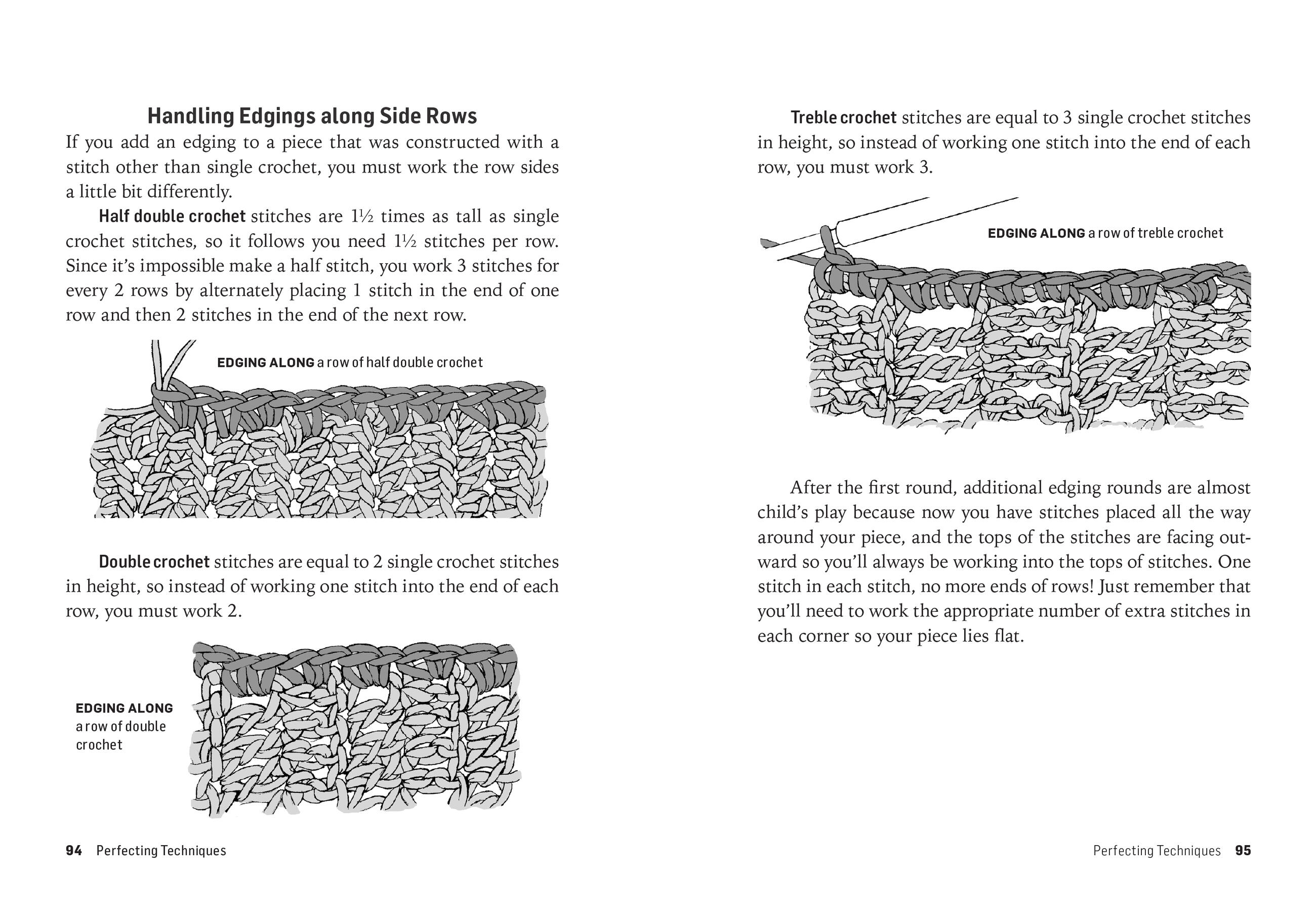 Handling Edgings along Side Rows

If you add an edging to a piece that was constructed with a stitch other than single crochet, you must work the row sides a little bit differently.

Half double crochet stitches are 1½ times as tall as single crochet stitches, so it follows you need 1½ stitches per row. Since it's impossible make a half stitch, you work 3 stitches for every 2 rows by alternately placing 1 stitch in the end of one row and then 2 stitches in the end of the next row.

EDGING ALONG a row of half double crochet

Double crochet stitches are equal to 2 single crochet stitches in height, so instead of working one stitch into the end of each row, you must work 2.

EDGING ALONG a row of double crochet

94 Perfecting Techniques

Treble crochet stitches are equal to 3 single crochet stitches in height, so instead of working one stitch into the end of each row, you must work 3.

EDGING ALONG a row of treble crochet

After the first round, additional edging rounds are almost child's play because now you have stitches placed all the way around your piece, and the tops of the stitches are facing outward so you'll always be working into the tops of stitches. One stitch in each stitch, no more ends of rows! Just remember that you'll need to work the appropriate number of extra stitches in each corner so your piece lies flat.

Perfecting Techniques 95