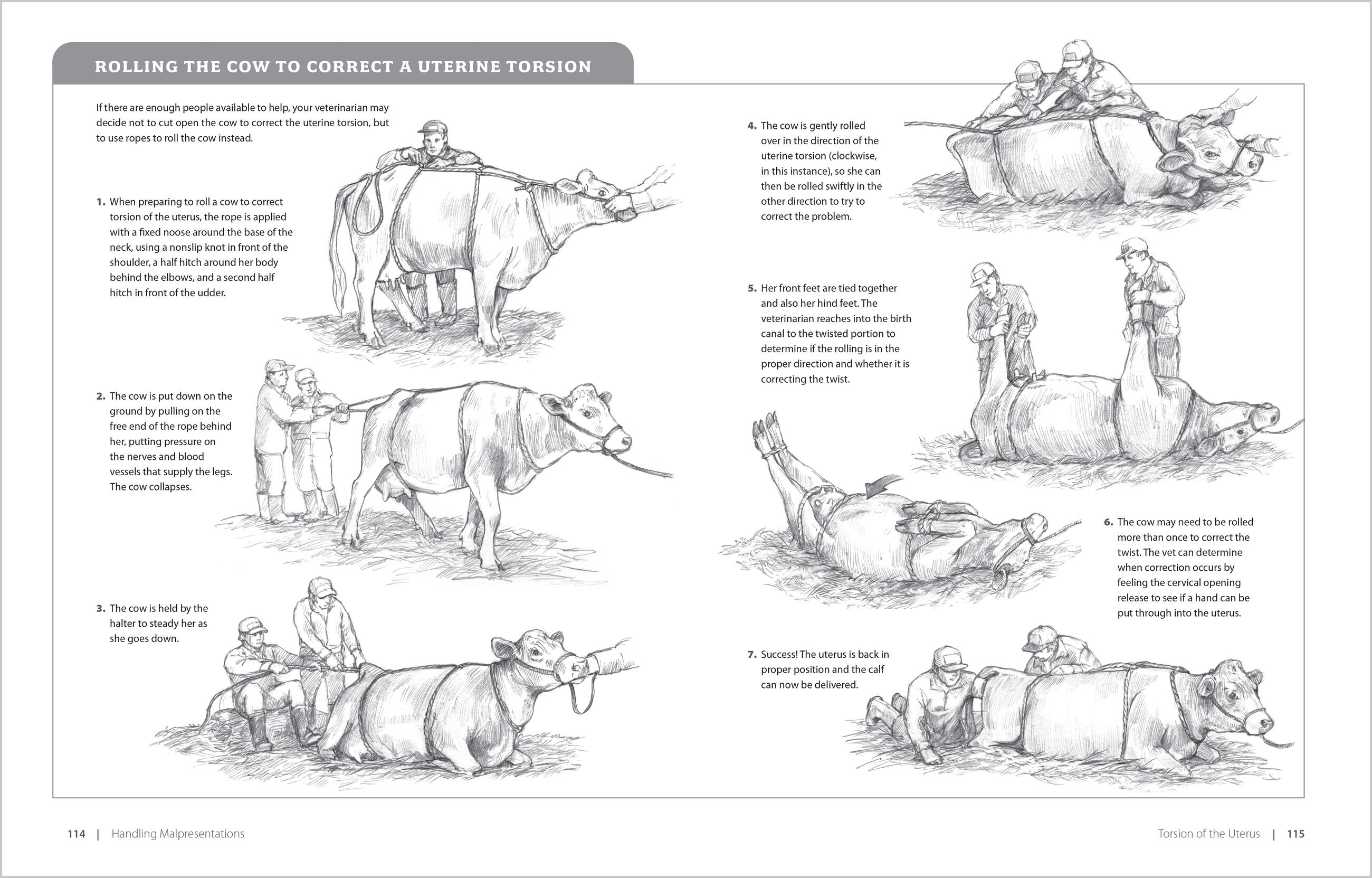 ROLLING THE COW TO CORRECT A UTERINE TORSION

If there are enough people available to help, your veterinarian may decide not to cut open the cow to correct the uterine torsion, but to use ropes to roll the cow instead.

1. When preparing to roll a cow to correct torsion of the uterus, the rope is applied with a fixed noose around the base of the neck, using a nonslip knot in front of the shoulder, a half hitch around her body behind the elbows, and a second half hitch in front of the udder.

2. The cow is put down on the ground by pulling on the free end of the rope behind her, putting pressure on the nerves and blood vessels that supply the legs. The cow collapses.

3. The cow is held by the halter to steady her as she goes down.

4. The cow is gently rolled over in the direction of the uterine torsion (clockwise, in this instance), so she can then be rolled swiftly in the other direction to try to correct the problem.

5. Her front feet are tied together and also her hind feet. The veterinarian reaches into the birth canal to the twisted portion to determine if the rolling is in the proper direction and whether it is correcting the twist.

6. The cow may need to be rolled more than once to correct the twist. The vet can determine when correction occurs by feeling the cervical opening release to see if a hand can be put through into the uterus.

7. Success! The uterus is back in proper position and the calf can now be delivered.

114 | Handling Malpresentations

Torsion of the Uterus | 115