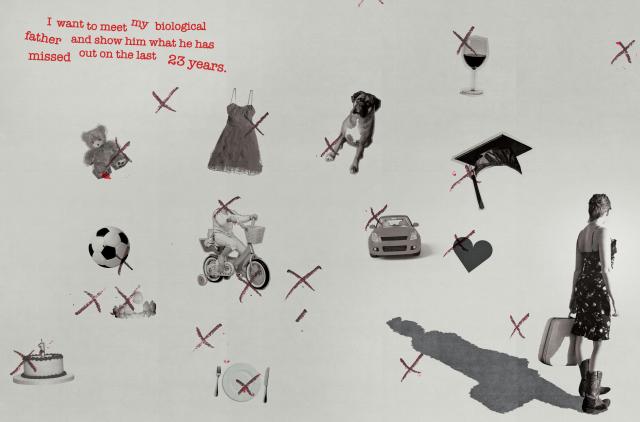 I want to meet my biological father and show him what he has missed out on the last 23 years.