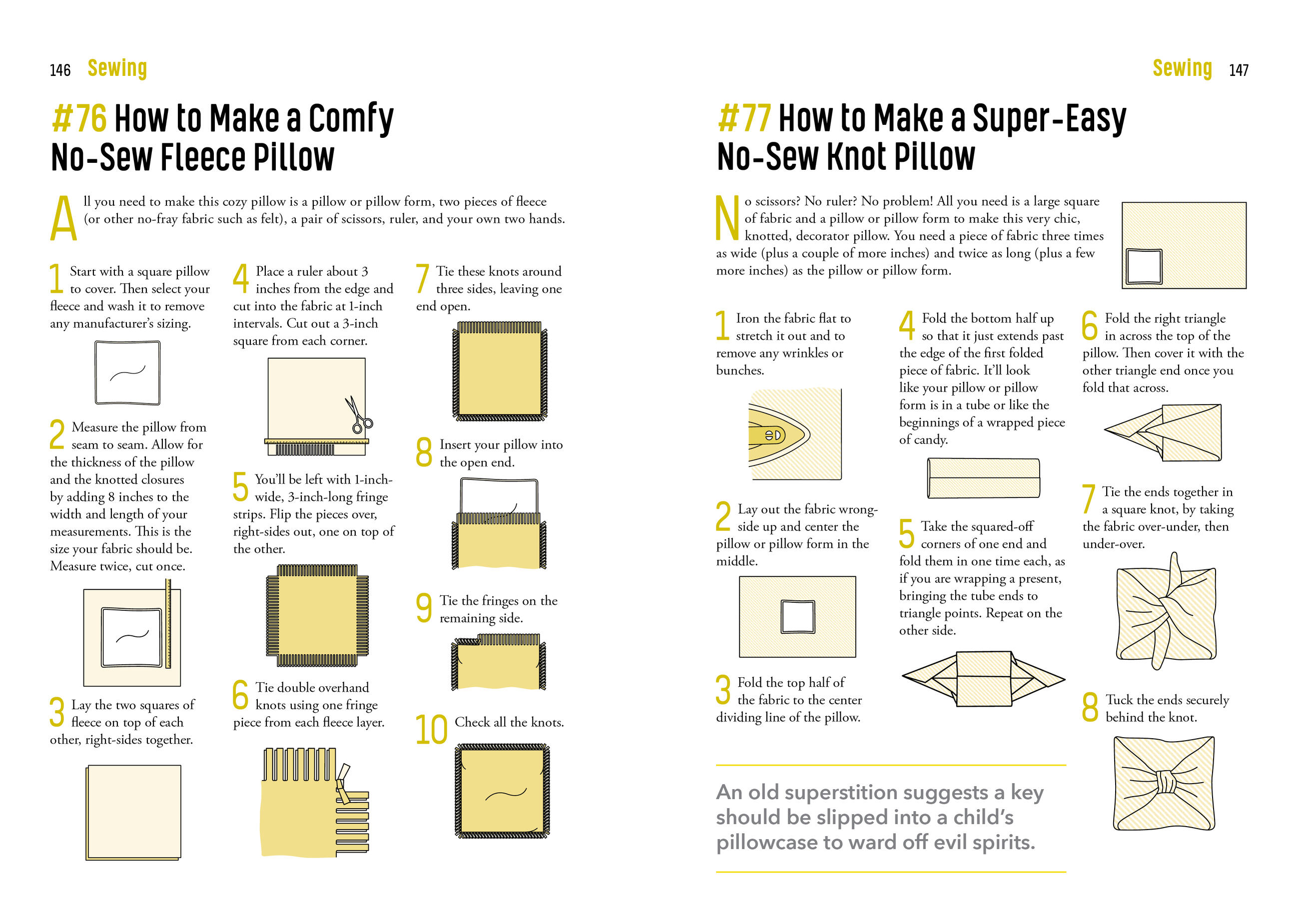 146 Sewing

#76 How to Make a Comfy No-Sew Fleece Pillow

All you need to make this cozy pillow is a pillow or pillow form, two pieces of fleece (or other no-fray fabric such as felt), a pair of scissors, ruler, and your own two hands.

1 Start with a square pillow to cover. Then select your fleece and wash it to remove any manufacturer's sizing.

2 Measure the pillow from seam to seam. Allow for the thickness of the pillow and the knotted closures by adding 8 inches to the width and length of your measurements. This is the size your fabric should be. Measure twice, cut once.

3 Lay the two squares of fleece on top of each other, right-sides together.

4 Place a ruler about 3 inches from the edge and cut into the fabric at 1-inch intervals. Cut out a 3-inch square from each corner.

5 You'll be left with 1-inch-wide, 3-inch-long fringe strips. Flip the pieces over, right-sides out, one on top of the other.

6 Tie double overhand knots using one fringe piece from each fleece layer.

7 Tie these knots around three sides, leaving one end open.

8 Insert your pillow into the open end.

9 Tie the fringes on the remaining side.

10 Check all the knots.

Sewing 147

#77 How to Make a Super-Easy No-Sew Knot Pillow

No scissors? No ruler? No problem! All you need is a large square of fabric and a pillow or pillow form to make this very chic, knotted, decorator pillow. You need a piece of fabric three times as wide (plus a couple of more inches) and twice as long (plus a few more inches) as the pillow or pillow form.

1 Iron the fabric flat to stretch it out and to remove any wrinkles or bunches.

2 Lay out the fabric wrong-side up and center the pillow or pillow form in the middle.

3 Fold the top half of the fabric to the center dividing line of the pillow.

4 Fold the bottom half up so that it just extends past the edge of the first folded piece of fabric. It'll look like your pillow or pillow form is in a tube or like the beginnings of a wrapped piece of candy.

5 Take the squared-off corners of one end and fold them in one time each, as if you are wrapping a present, bringing the tube ends to triangle points. Repeat on the other side.

6 Fold the right triangle in across the top of the pillow. Then cover it with the other triangle end once you fold that across.

7 Tie the ends together in a square knot, by taking the fabric over-under, then under-over.

8 Tuck the ends securely behind the knot.

An old superstition suggests a key should be slipped into a child's pillowcase to ward off evil spirits.