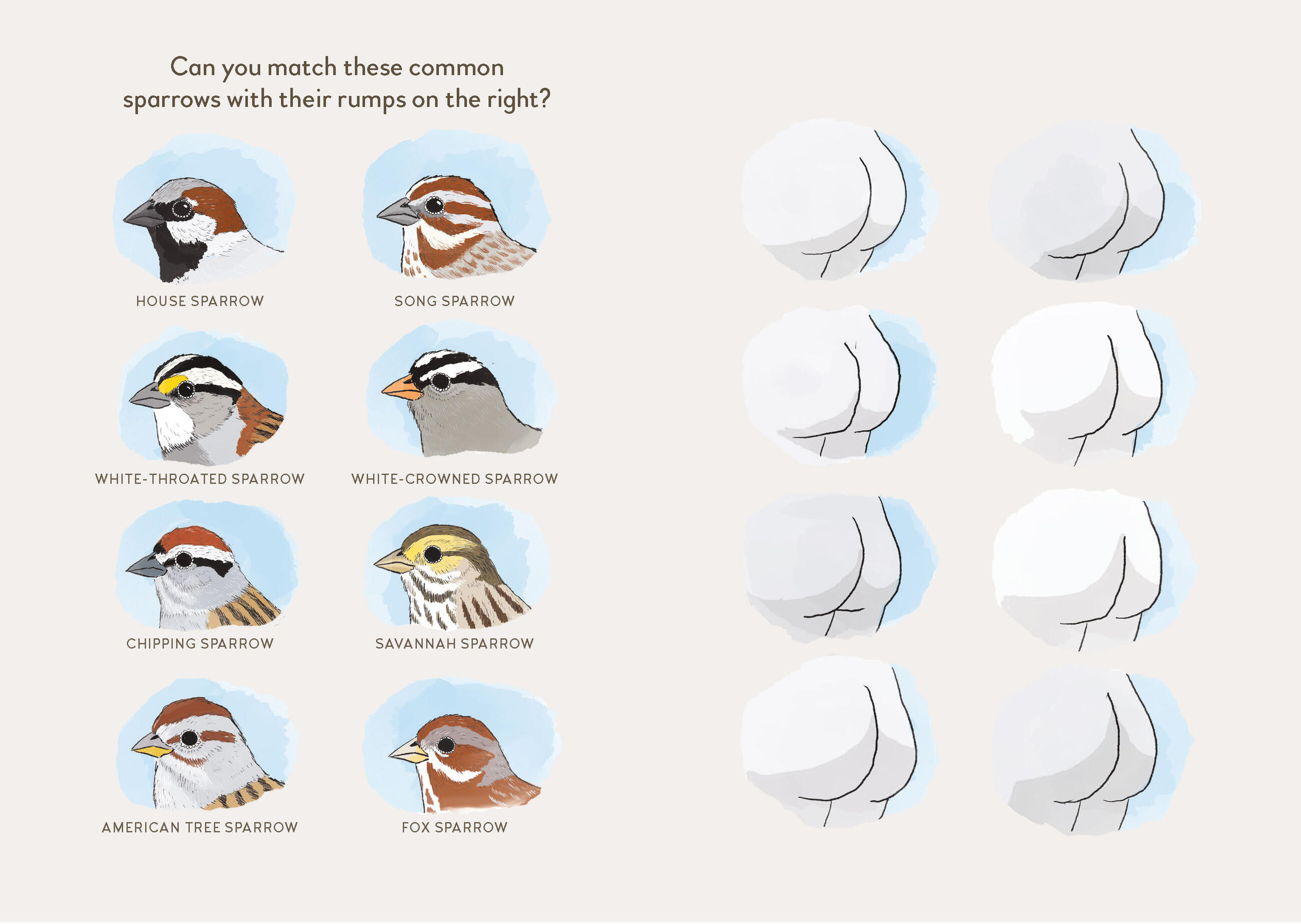 Can you match these common sparrows with their rumps on the right?

HOUSE SPARROW

SONG SPARROW

WHITE-THROATED SPARROW

WHITE-CROWNED SPARROW

CHIPPING SPARROW

SAVANNAH SPARROW

AMERICAN TREE SPARROW

FOX SPARROW