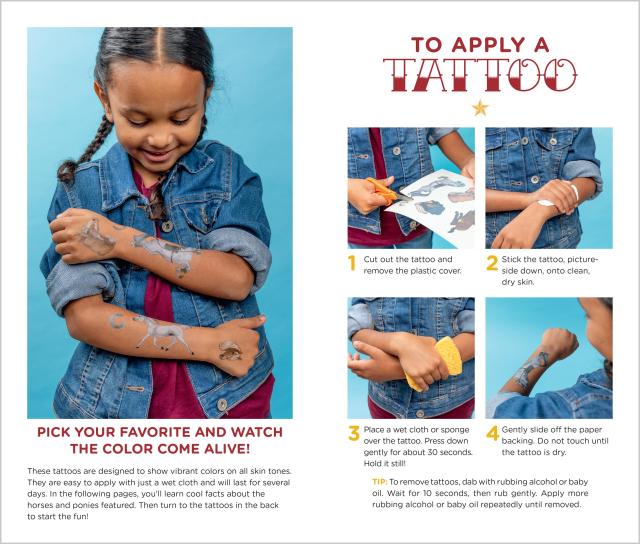 PICK YOUR FAVORITE AND WATCH THE COLOR COME ALIVE!

These tattoos are designed to show vibrant colors on all skin tones. They are easy to apply with just a wet cloth and will last for several days. In the following pages, you'll learn cool facts about the horses and ponies featured. Then turn to the tattoos in the back to start the fun!

TO APPLY A TATTOO

1 Cut out the tattoo and remove the plastic cover.

2 Stick the tattoo, picture-side down, onto clean, dry skin.

3 Place a wet cloth or sponge over the tattoo. Press down gently for about 30 seconds. Hold it still!

4 Gently slide off the paper backing. Do not touch until the tattoo is dry.

TIP: To remove tattoos, dab with rubbing alcohol or baby oil. Wait for 10 seconds, then rub gently. Apply more rubbing alcohol or baby oil repeatedly until removed.