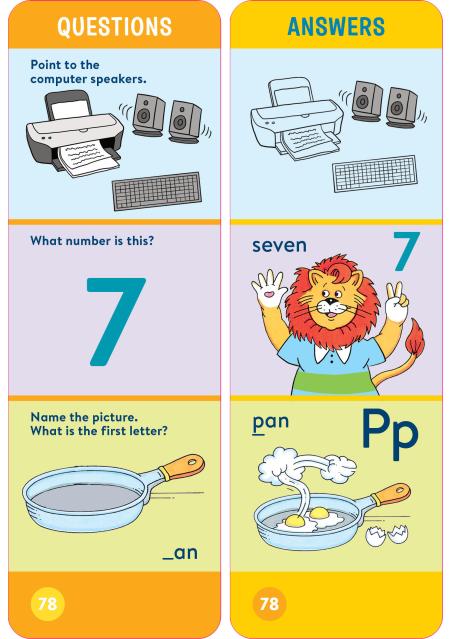 QUESTIONS

Point to the computer speakers.

What number is this?

7

Name the picture. What is the first letter?

_an

78

ANSWERS

seven

7

pan

Pp

78