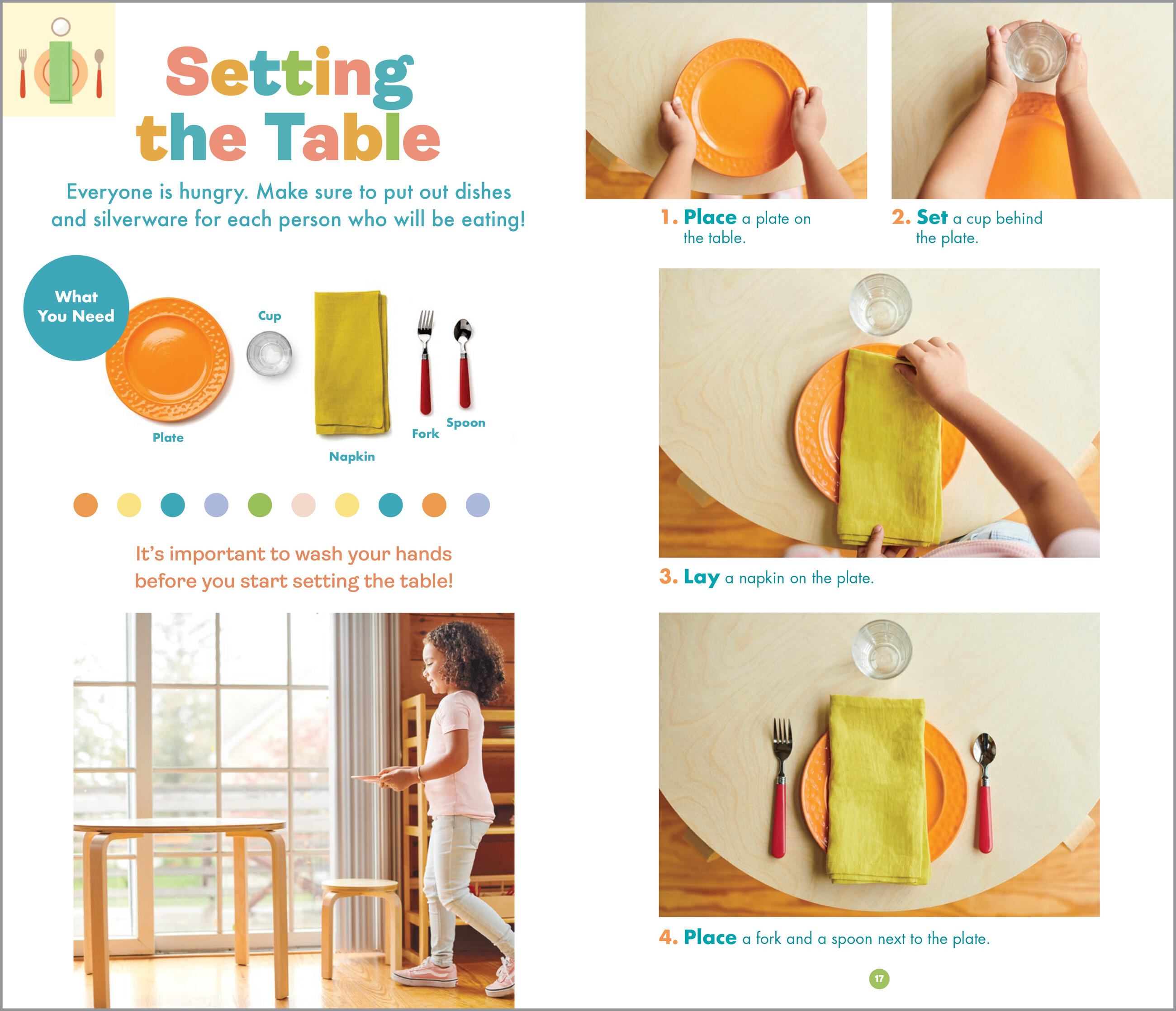 Setting the Table

Everyone is hungry. Make sure to put out dishes and silverware for each person who will be eating!

What You Need

Plate

Cup

Napkin

Fork

Spoon

It's important to wash your hands before you start setting the table!

1. Place a plate on the table.

2. Set a cup behind the plate.

3. Lay a napkin on the plate.

4. Place a fork and a spoon next to the plate.

17