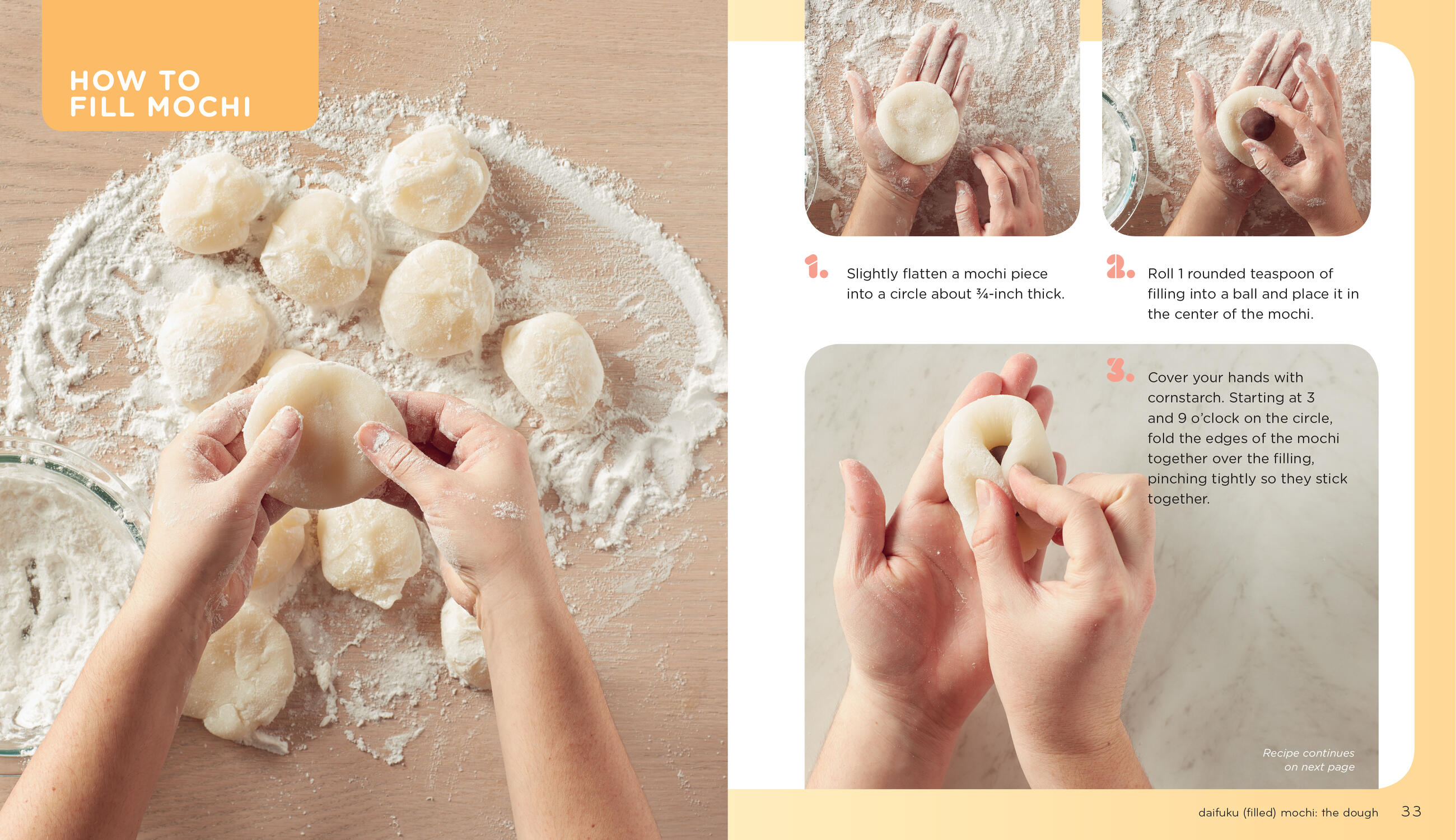 HOW TO FILL MOCHI

1. Slightly flatten a mochi piece into a circle about ¾-inch thick.

2. Roll 1 rounded teaspoon of filling into a ball and place it in the center of the mochi.

3. Cover your hands with cornstarch. Starting at 3 and 9 o'clock on the circle, fold the edges of the mochi together over the filling, pinching tightly so they stick together.

Recipe continues on next page

daifuku (filled) mochi: the dough 33