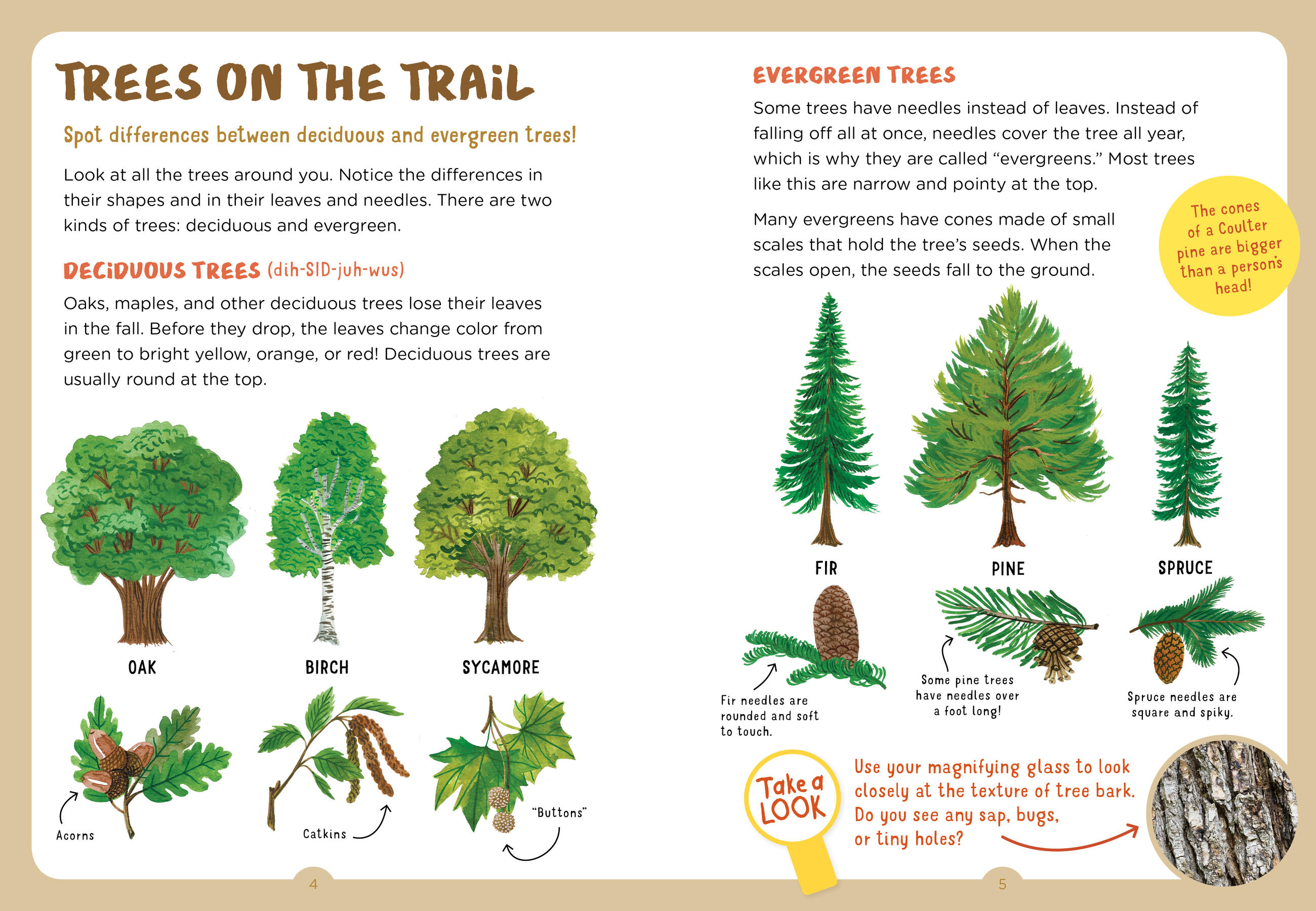 TREES ON THE TRAIL

Spot differences between deciduous and evergreen trees!

Look at all the trees around you. Notice the differences in their shapes and in their leaves and needles. There are two kinds of trees: deciduous and evergreen.

DECIDUOUS TREES (dih-SID-juh-wus)

Oaks, maples, and other deciduous trees lose their leaves in the fall. Before they drop, the leaves change color from green to bright yellow, orange, or red! Deciduous trees are usually round at the top.

OAK

BIRCH

SYCAMORE

Acorns

Catkins

"Buttons"

4

EVERGREEN TREES

Some trees have needles instead of leaves. Instead of falling off all at once, needles cover the tree all year, which is why they are called "evergreens." Most trees like this are narrow and pointy at the top.

Many evergreens have cones made of small scales that hold the tree's seeds. When the scales open, the seeds fall to the ground.

The cones of a Coulter pine are bigger than a person's head!

FIR

PINE

SPRUCE

Fir needles are rounded and soft to touch.

Some pine trees have needles over a foot long!

Spruce needles are square and spiky.

Take a LOOK

Use your magnifying glass to look closely at the texture of tree bark. Do you see any sap, bugs, or tiny holes?

5