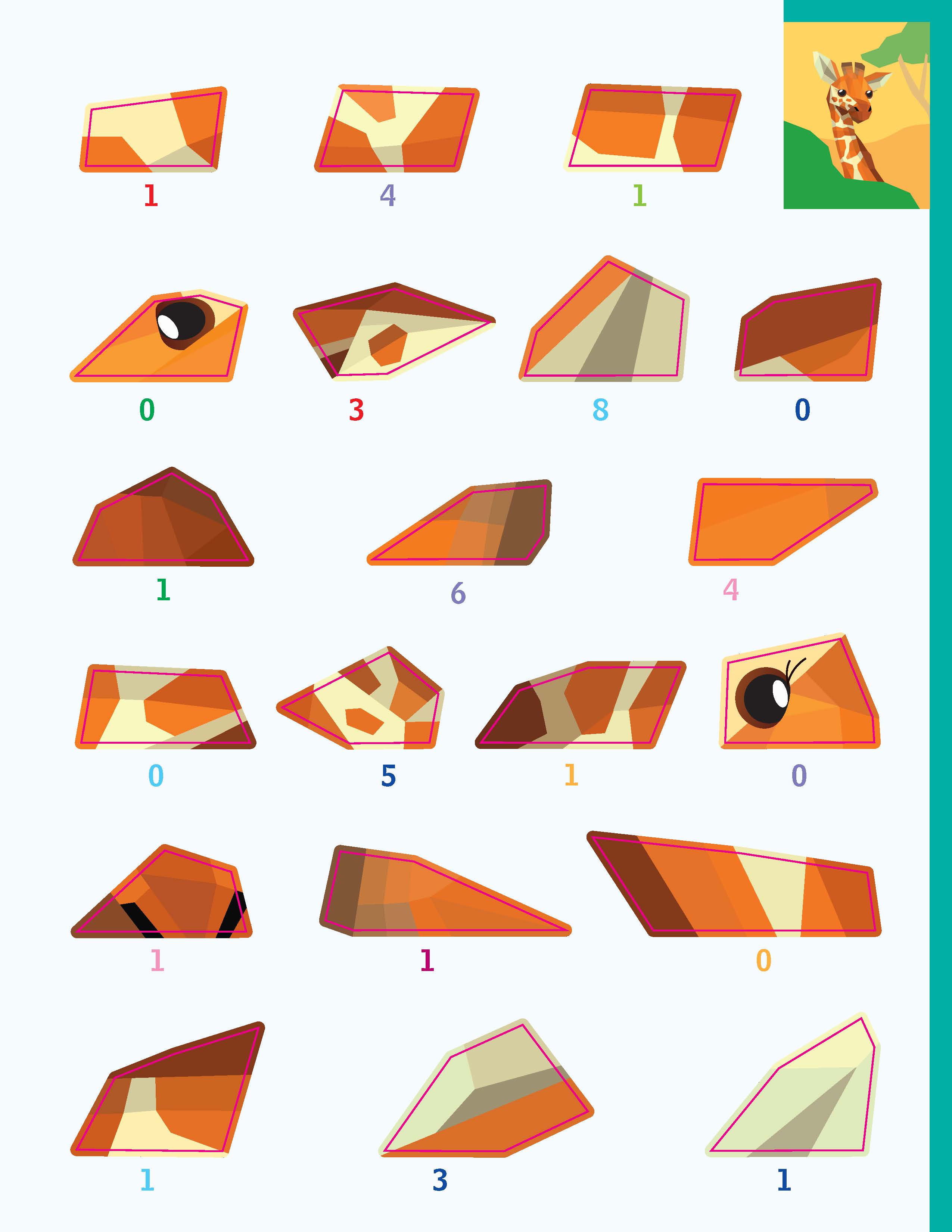 1 4 1

0 3 8 0

1 6 4

0 5 1 0

1 1 0

1 3 1