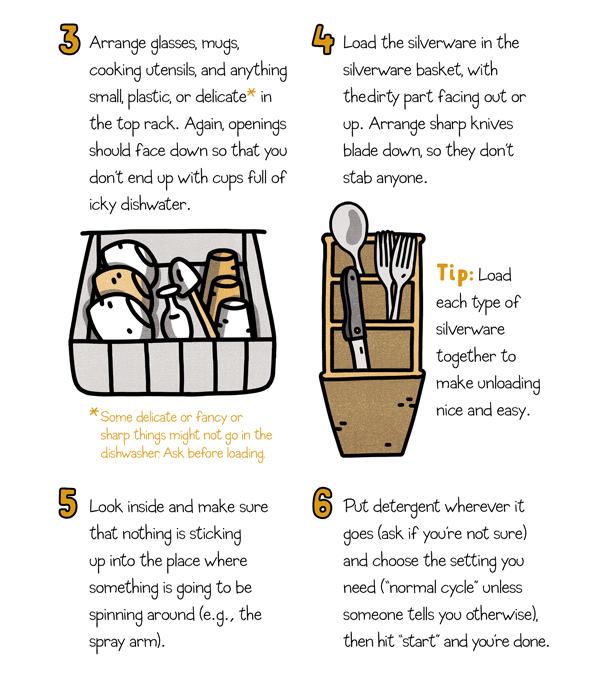 3 Arrange glasses, mugs, cooking utensils, and anything small, plastic, or delicate* in the top rack. Again, openings should face down so that you don't end up with cups full of icky dishwater.

*Some delicate or fancy or sharp things might not go in the dishwasher. Ask before loading.

4 Load the silverware in the silverware basket, with thedirty part facing out or up. Arrange sharp knives blade down, so they don't stab anyone.

Tip: Load each type of silverware together to make unloading nice and easy.

5 Look inside and make sure that nothing is sticking up into the place where something is going to be spinning around (e.g., the spray arm).

6 Put detergent wherever it goes (ask if you're not sure) and choose the setting you need ("normal cycle" unless someone tells you otherwise), then hit "start" and you're done.