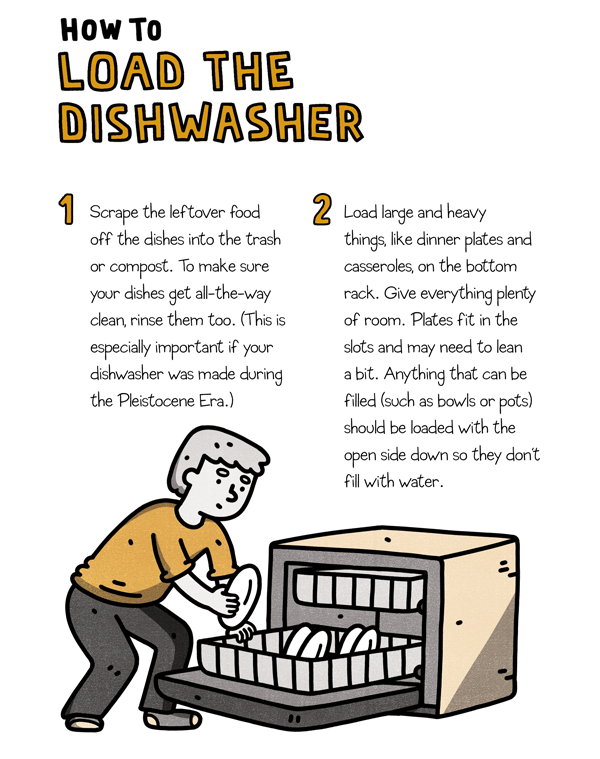 HOW TO
LOAD THE DISHWASHER

1 Scrape the leftover food off the dishes into the trash or compost. To make sure your dishes get all-the-way clean, rinse them too. (This is especially important if your dishwasher was made during the Pleistocene Era.)

2 Load large and heavy things, like dinner plates and casseroles, on the bottom rack. Give everything plenty of room. Plates fit in the slots and may need to lean a bit. Anything that can be filled (such as bowls or pots) should be loaded with the open side down so they don't fill with water.