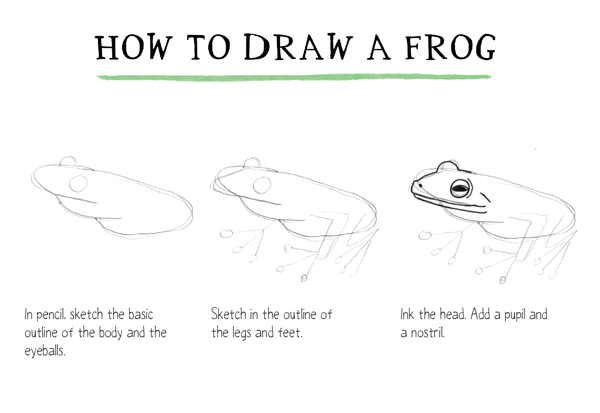 HOW TO DRAW A FROG

In pencil, sketch the basic outline of the body and the eyeballs.

Sketch in the outline of the legs and feet.

Ink the head. Add a pupil and a nostril.