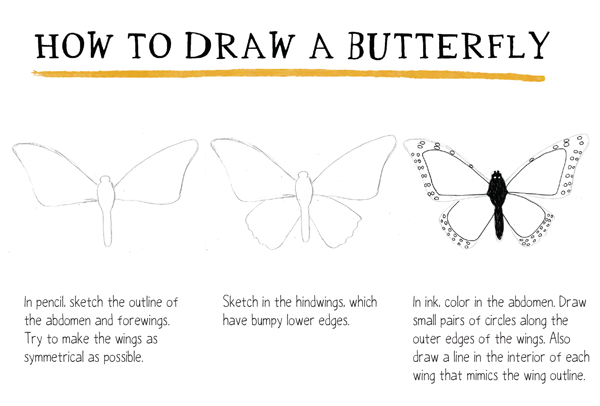 HOW TO DRAW A BUTTERFLY

In pencil, sketch the outline of the abdomen and forewings. Try to make the wings as symmetrical as possible.

Sketch in the hindwings, which have bumpy lower edges.

In ink, color in the abdomen. Draw small pairs of circles along the outer edges of the wings. Also draw a line in the interior of each wing that mimics the wing outline.