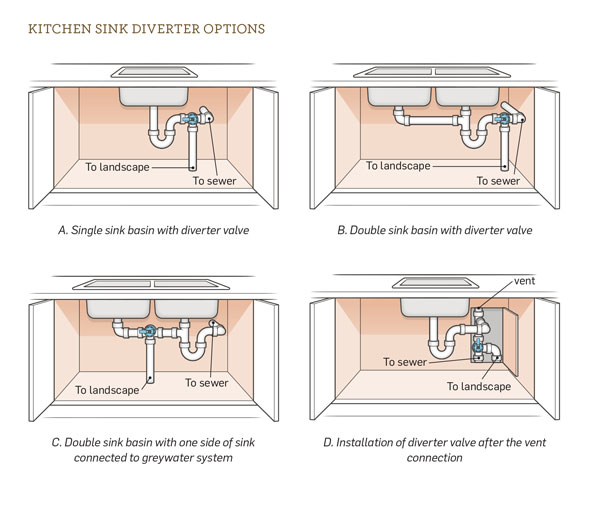 KITCHEN SINK DIVERTER OPTIONS

To landscape

To sewer

A. Single sink basin with diverter valve

To landscape

To sewer

B. Double sink basin with diverter valve

To landscape

To sewer

C. Double sink basin with one side of sink connected to greywater system

vent

To sewer

To landscape

D. Installation of diverter valve after the vent connection