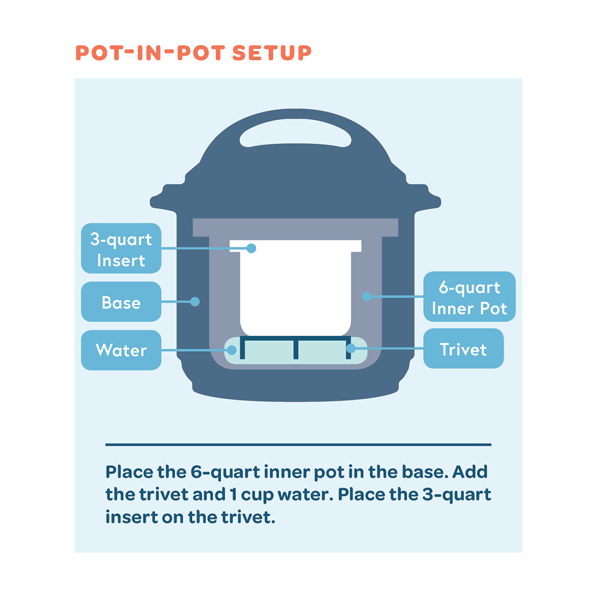 POT-IN-POT SETUP

3-quart Insert

Base

Water

6-quart Inner Pot

Trivet

Place the 6-quart inner pot in the base. Add the trivet and 1 cup water. Place the 3-quart insert on the trivet.