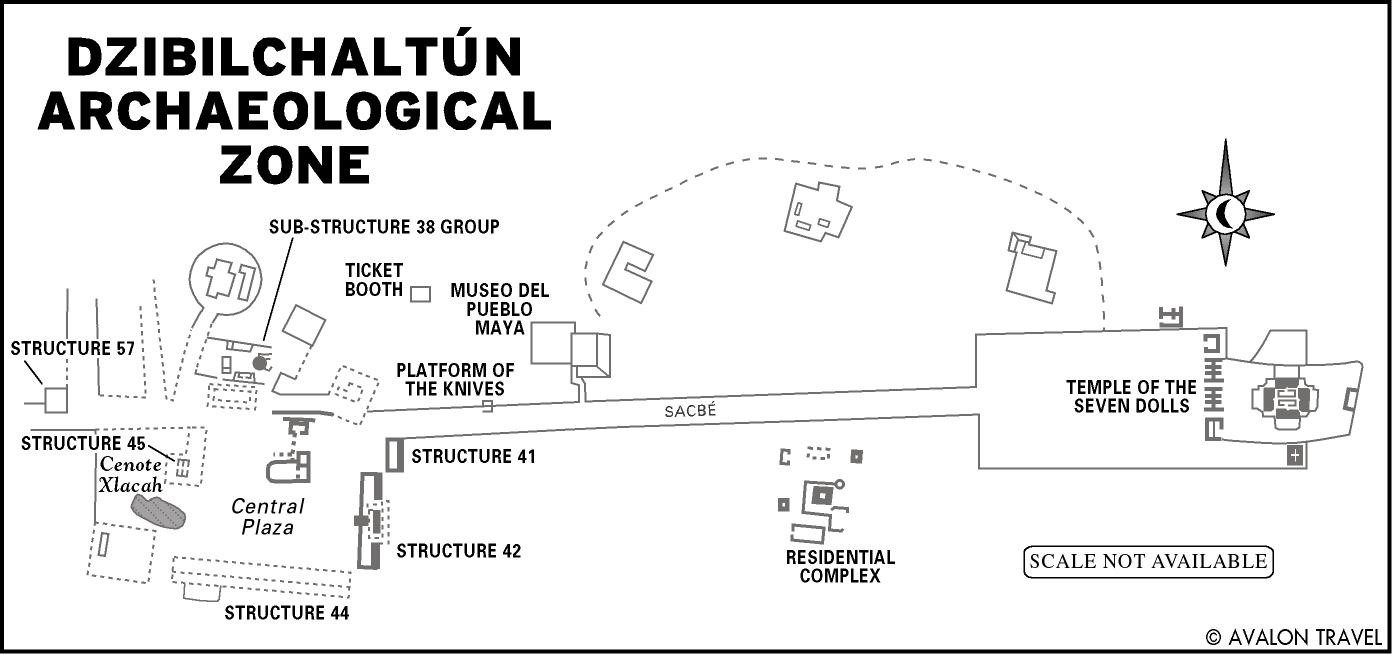 DZIBILCHALTÚN ARCHAEOLOGICAL ZONE

SUB-STRUCTURE 38 GROUP

TICKET BOOTH

MUSEO DEL PUEBLO MAYA

STRUCTURE 57

PLATFORM OF THE KNIVES

SACBÉ

TEMPLE OF THE SEVEN DOLLS

STRUCTURE 45

Cenote Xlacah

Central Plaza

STRUCTURE 41

STRUCTURE 42

STRUCTURE 44

RESIDENTIAL COMPLEX

SCALE NOT AVAILABLE

© AVALON TRAVEL